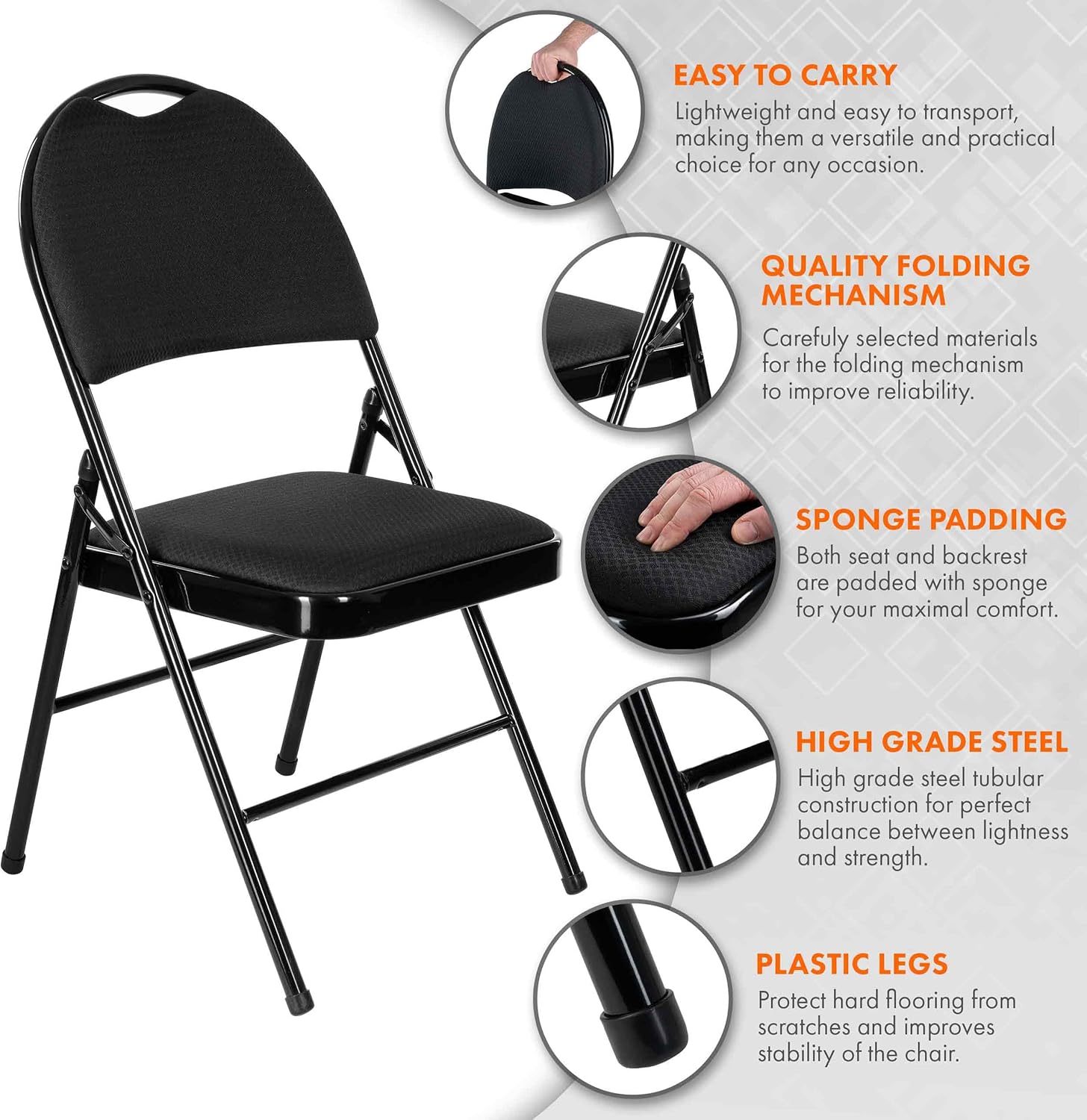 EASY TO CARRY
Lightweight and easy to transport, making them a versatile and practical choice for any occasion.

QUALITY FOLDING MECHANISM
Carefuly selected materials for the folding mechanism to improve reliability.

SPONGE PADDING
Both seat and backrest are padded with sponge for your maximal comfort.

HIGH GRADE STEEL
High grade steel tubular construction for perfect balance between lightness and strength.

PLASTIC LEGS
Protect hard flooring from scratches and improves stability of the chair.